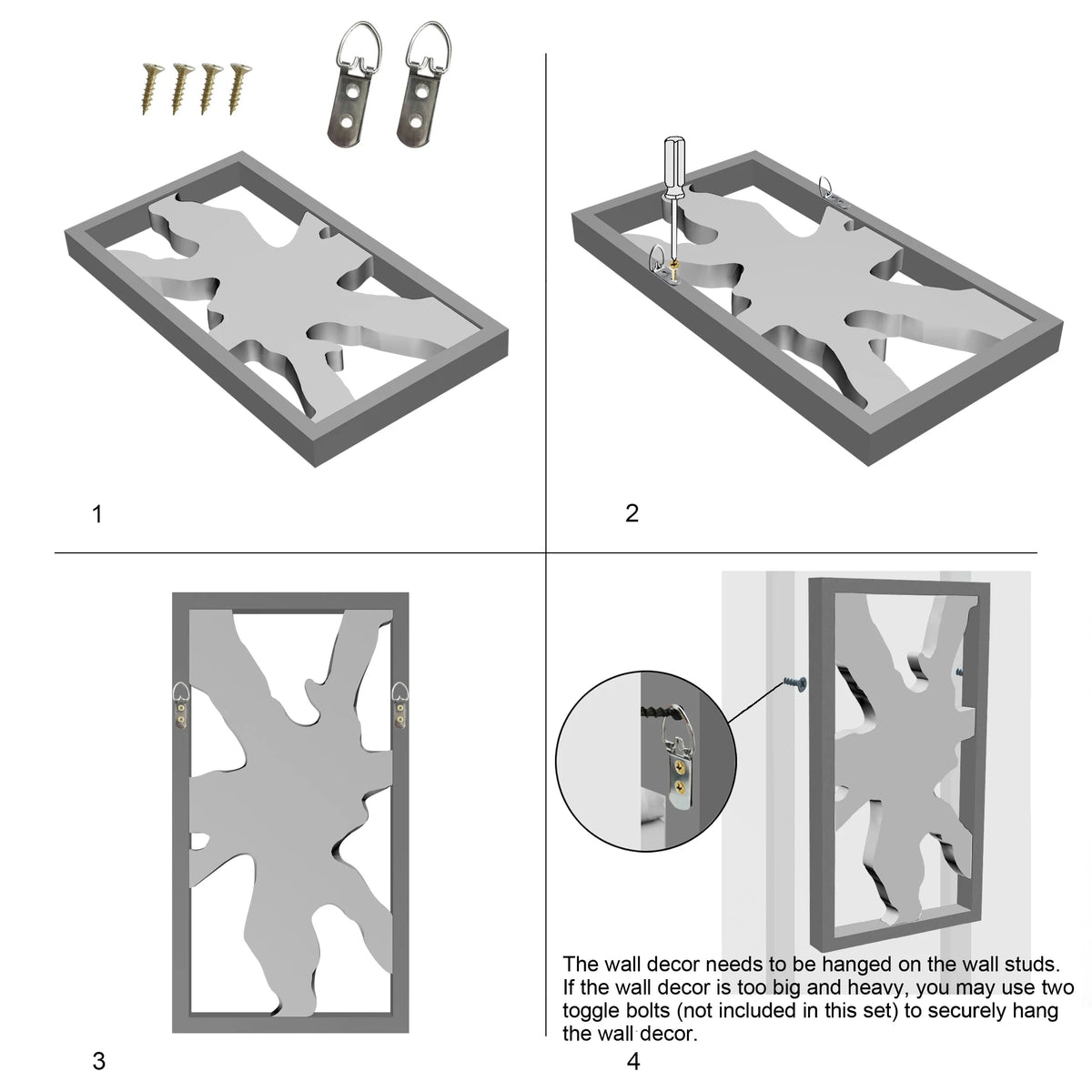 1

2

3

The wall decor needs to be hanged on the wall studs. If the wall decor is too big and heavy, you may use two toggle bolts (not included in this set) to securely hang the wall decor.

4