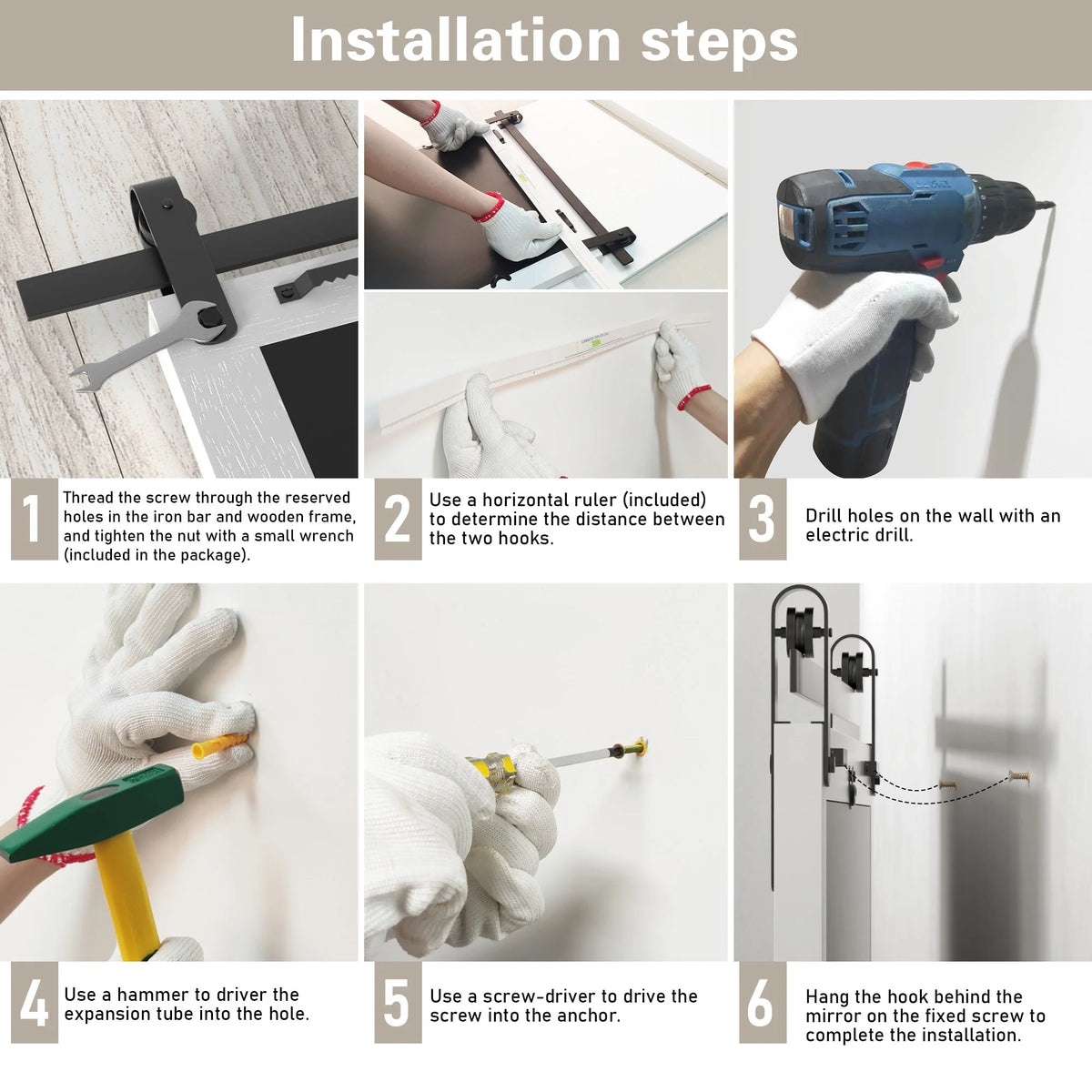 Installation steps

1 Thread the screw through the reserved holes in the iron bar and wooden frame, and tighten the nut with a small wrench (included in the package).

2 Use a horizontal ruler (included) to determine the distance between the two hooks.

3 Drill holes on the wall with an electric drill.

4 Use a hammer to driver the expansion tube into the hole.

5 Use a screw-driver to drive the screw into the anchor.

6 Hang the hook behind the mirror on the fixed screw to complete the installation.